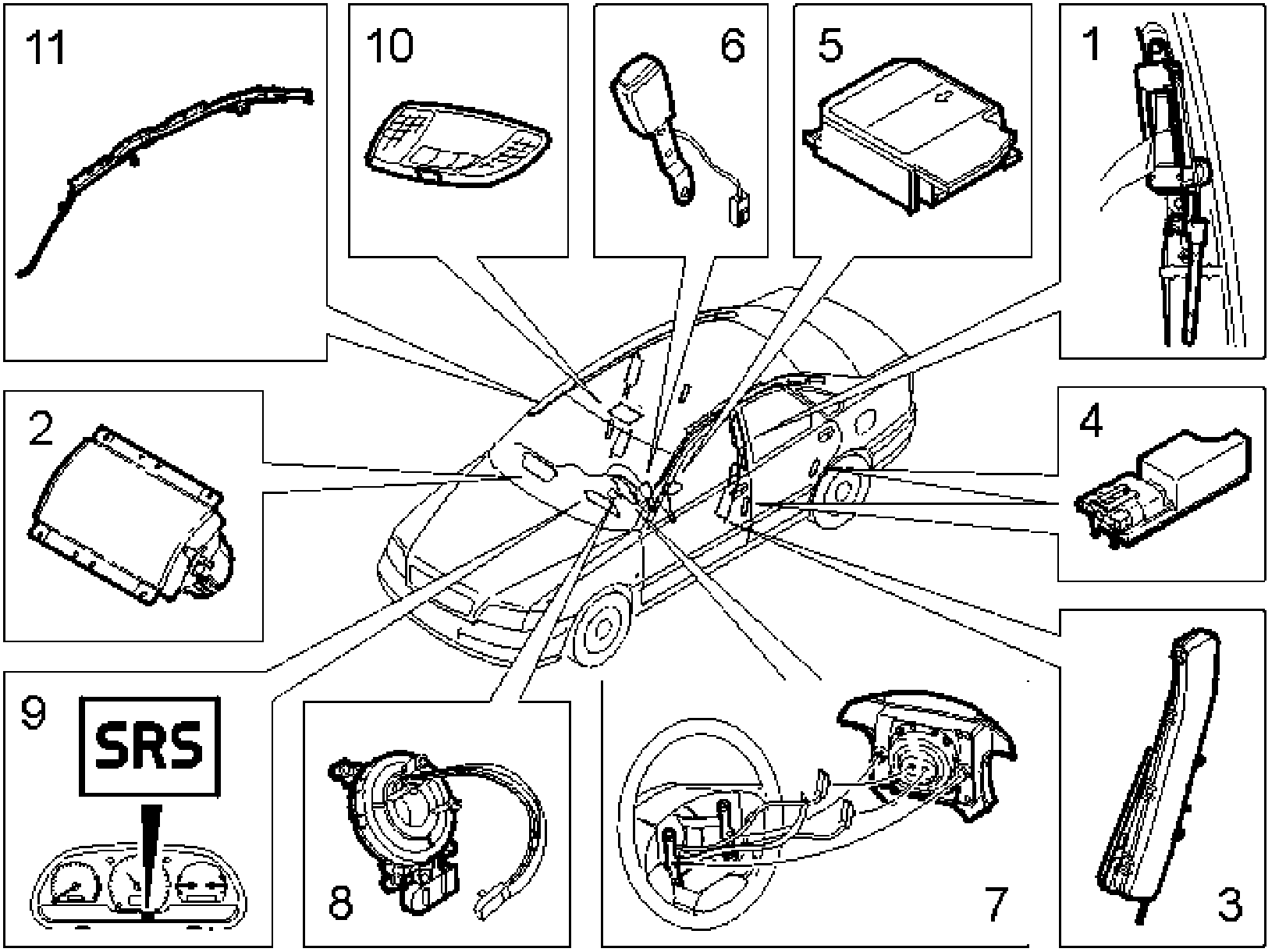 11

10

6

5

1

2

4

9

SRS

8

7

3