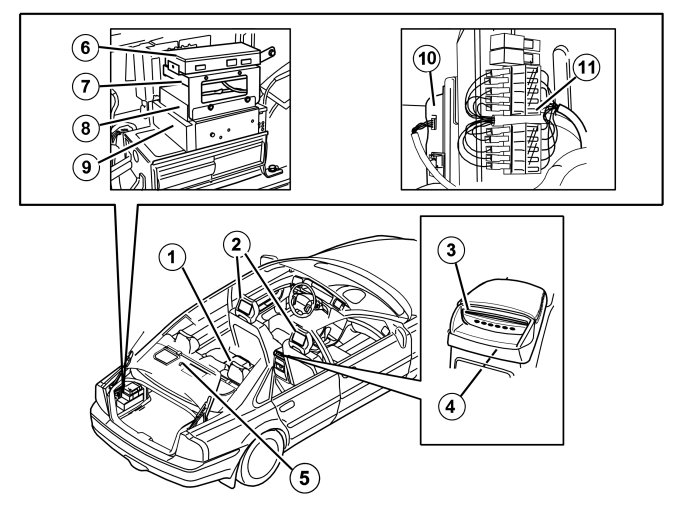 6
7
8
9
10
11
1
2
3
4
5