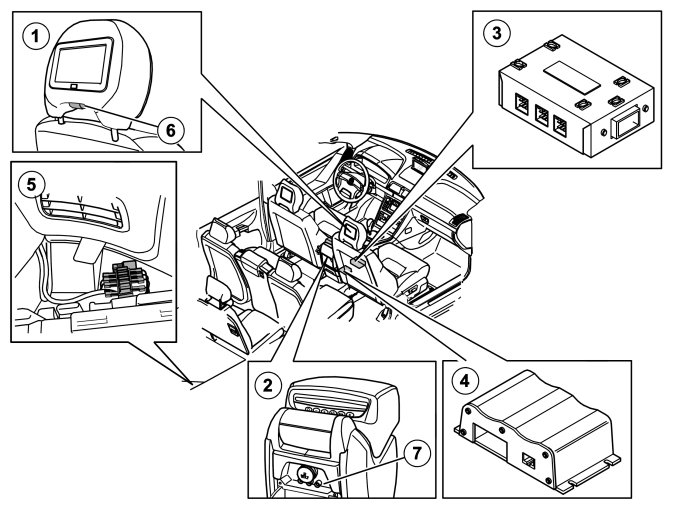 1
6
3
5
2
7
4