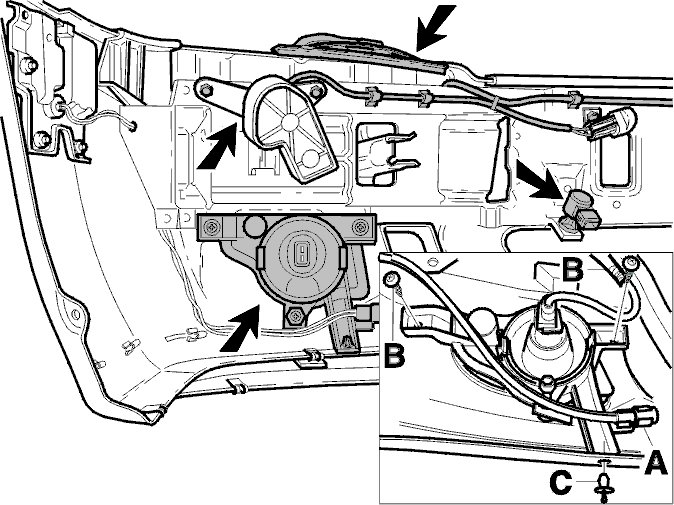 B
B
A
C