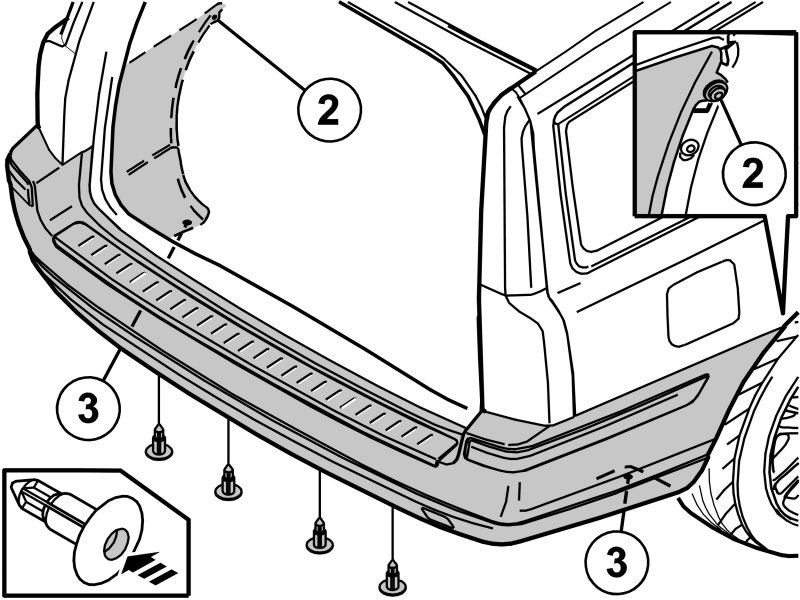 2

2

3

3