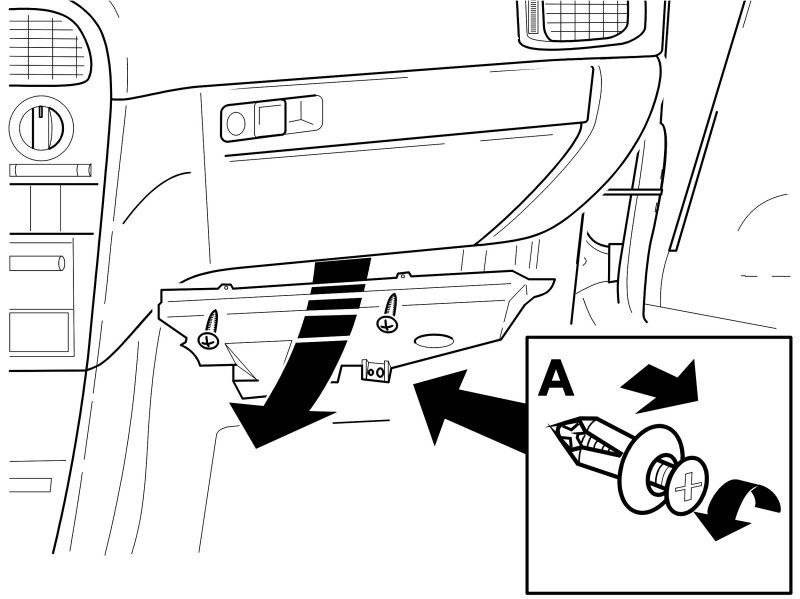 A