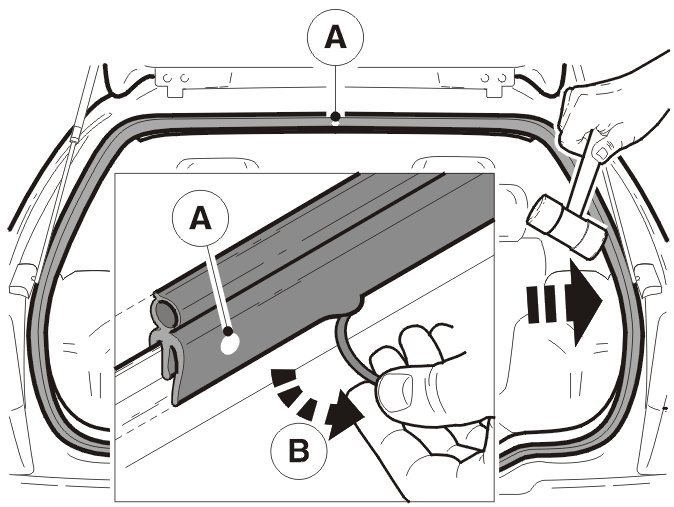 A

A

B