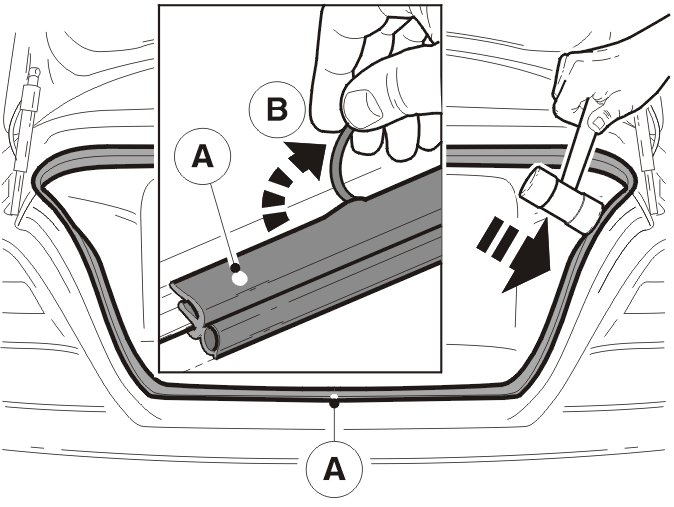 B
A
A