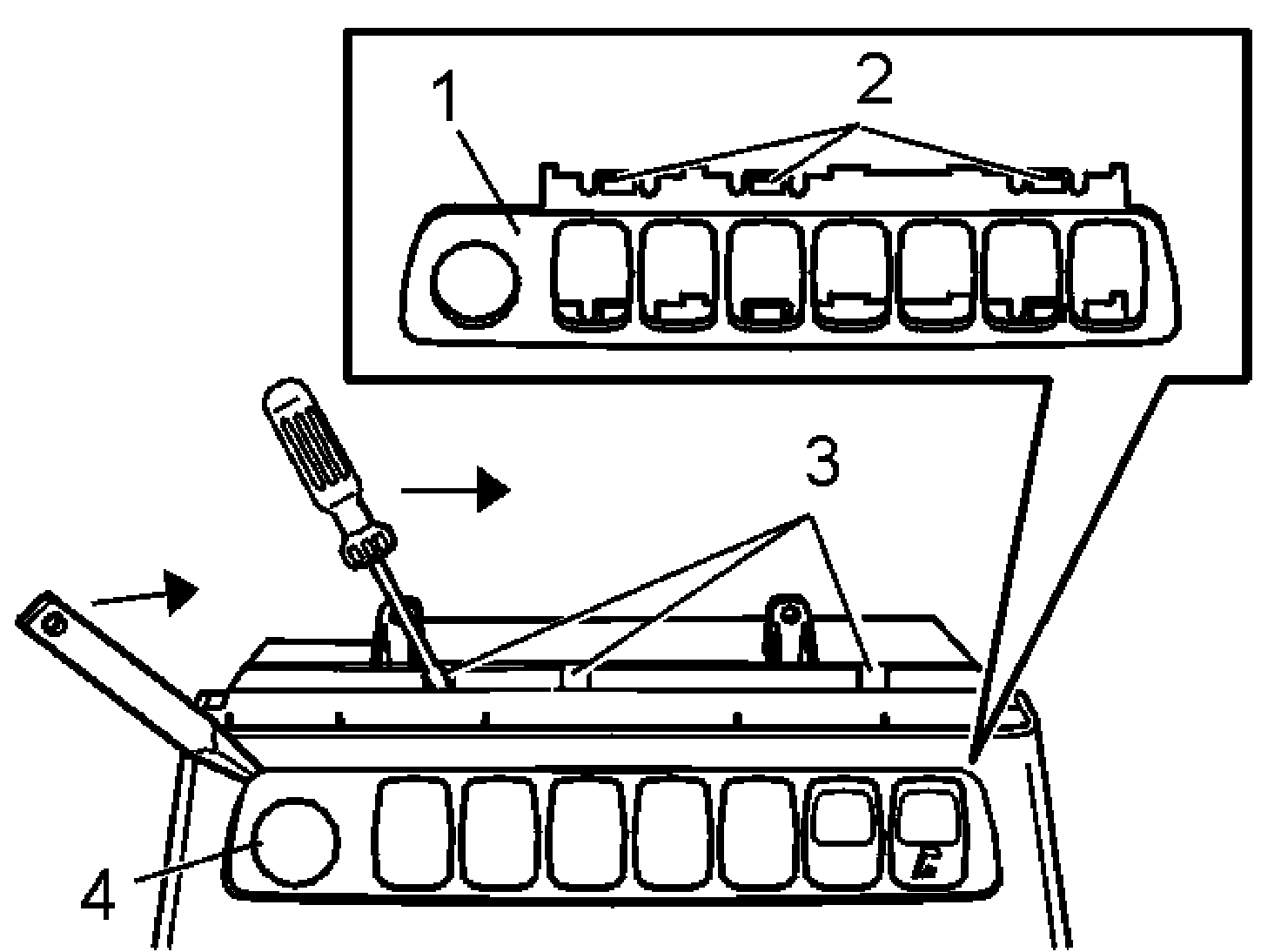 1
2
3
4