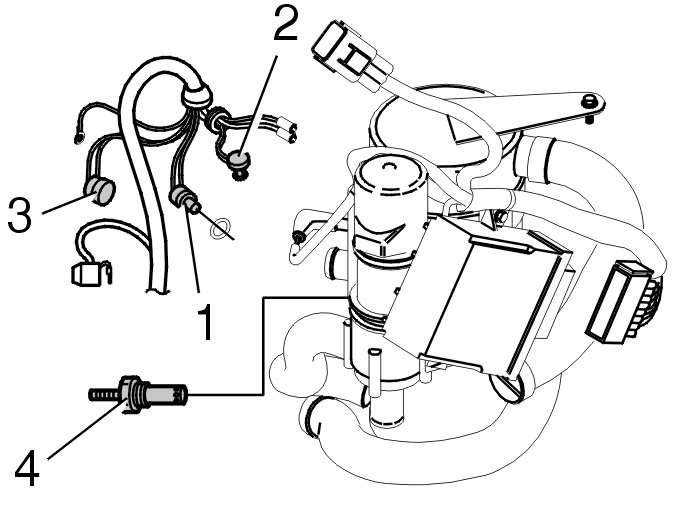 2
3
1
4