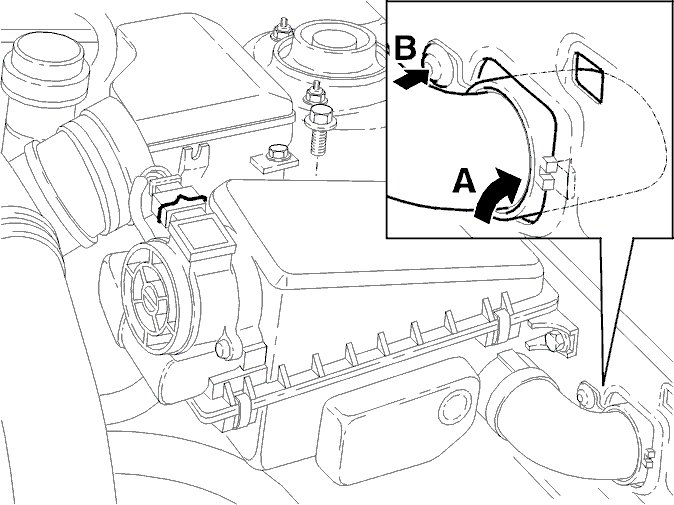 B
A