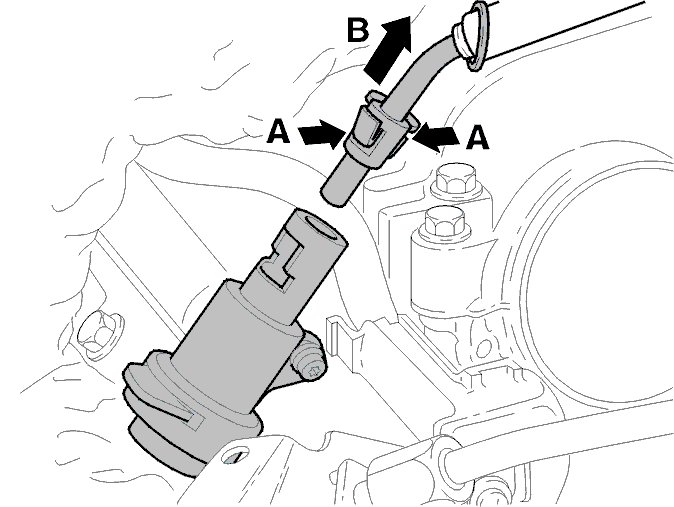 B
A
A