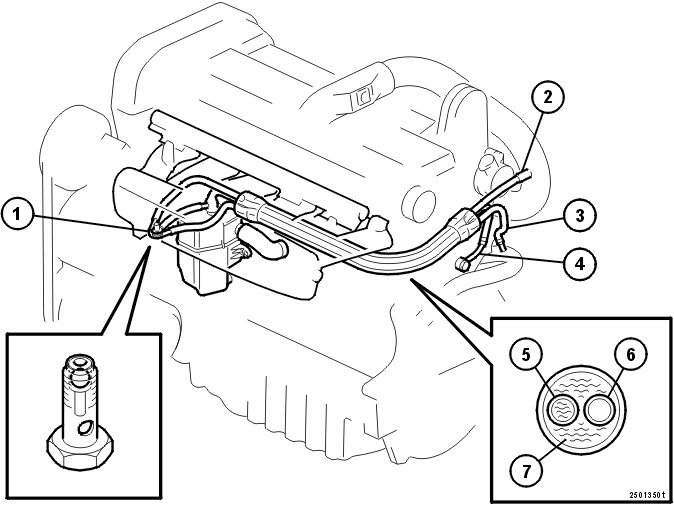 1
2
3
4
5
6
7
2501350t