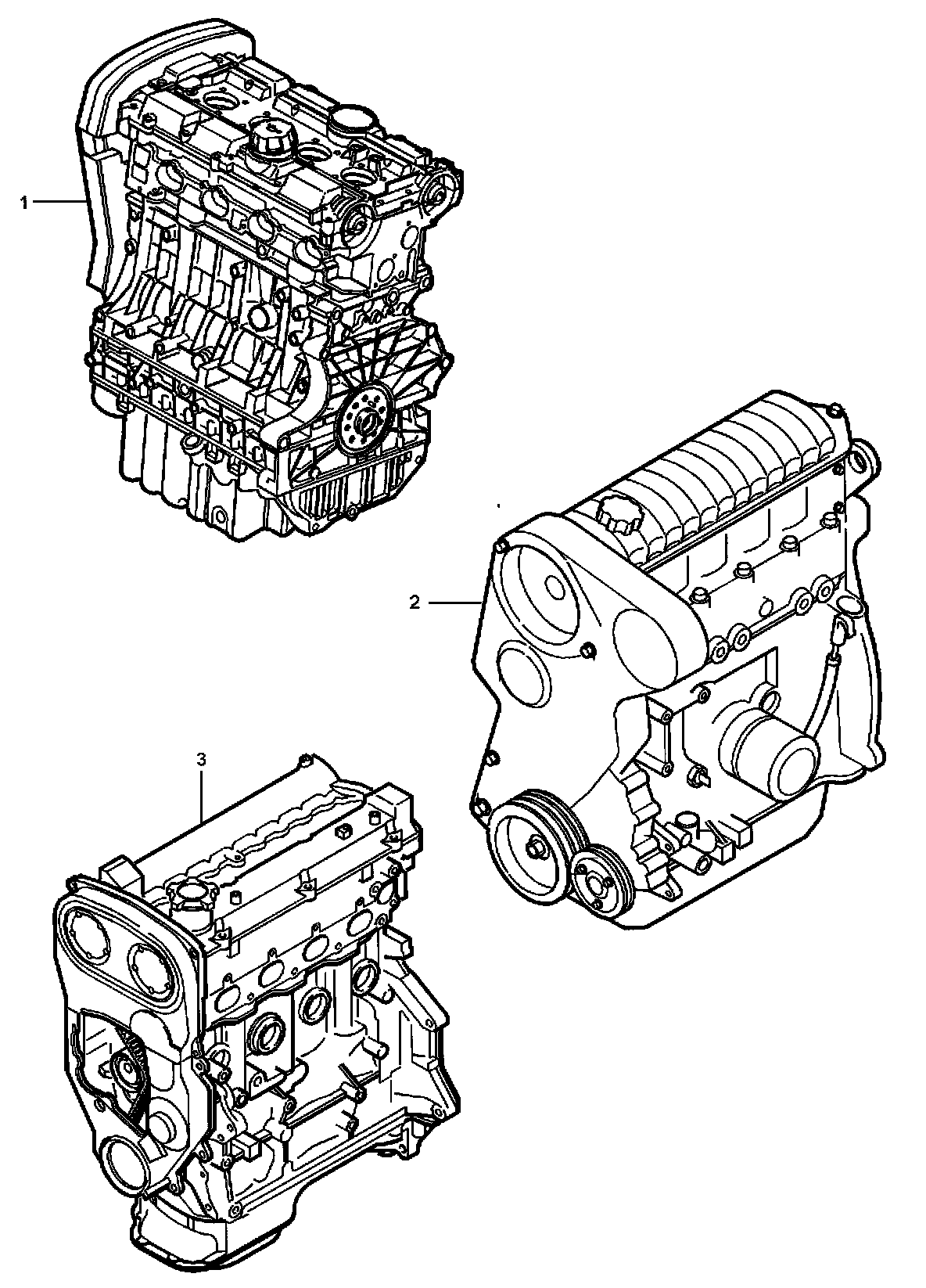 1
2
3