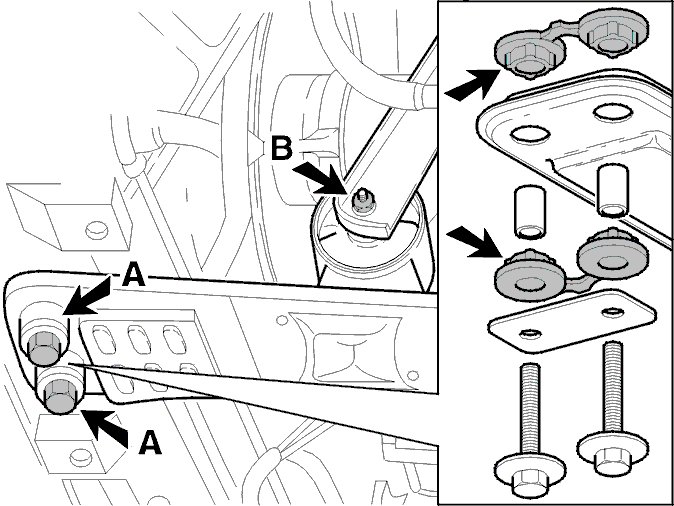 B
A
A