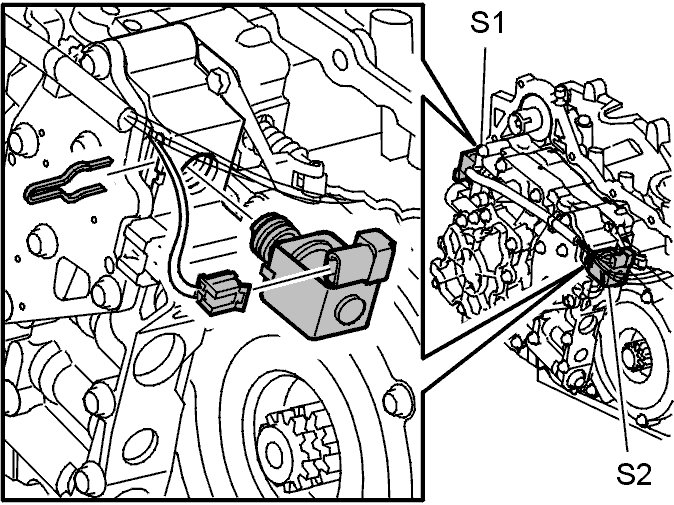 S1

S2