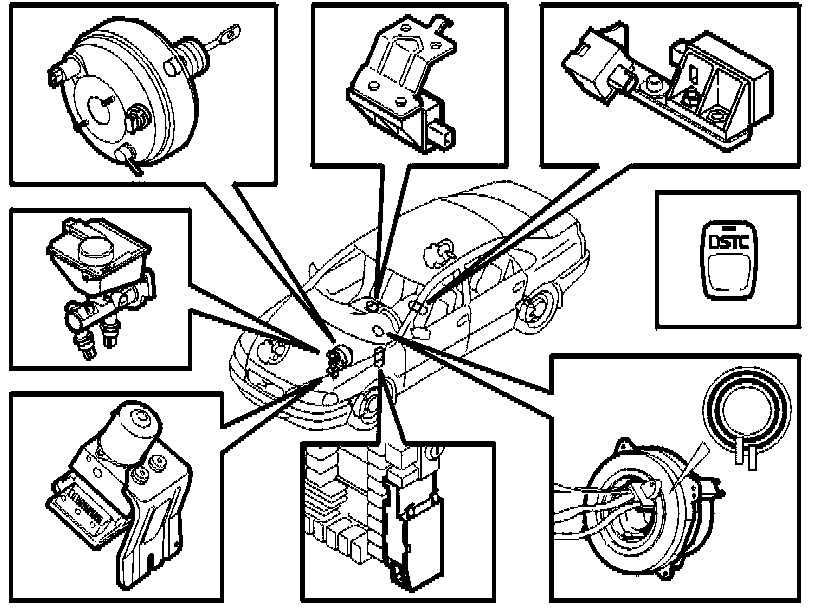 DSTC