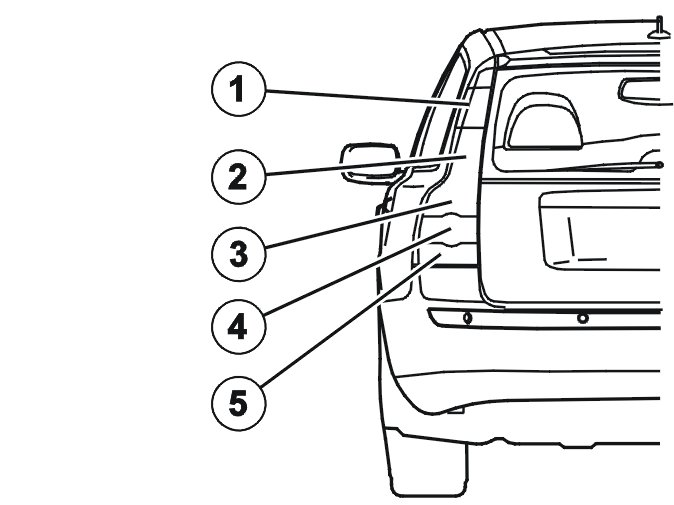 1
2
3
4
5