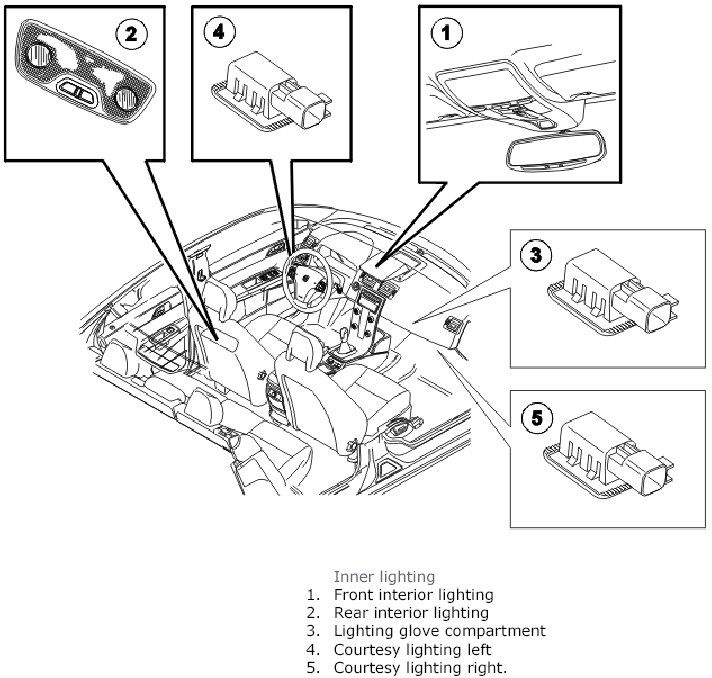 2

4

1

3

5

Inner lighting
1. Front interior lighting
2. Rear interior lighting
3. Lighting glove compartment
4. Courtesy lighting left
5. Courtesy lighting right.