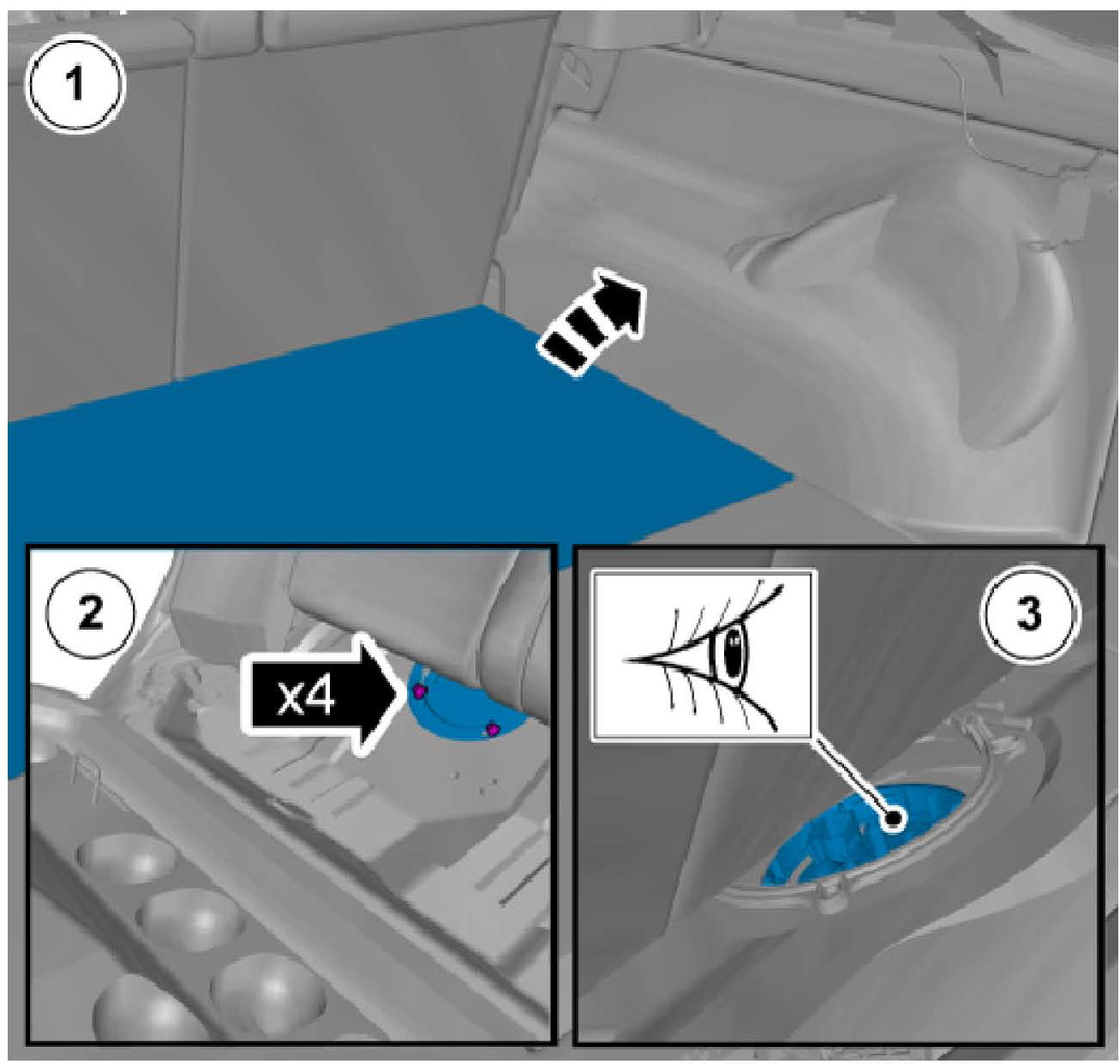 1

2

x4

3