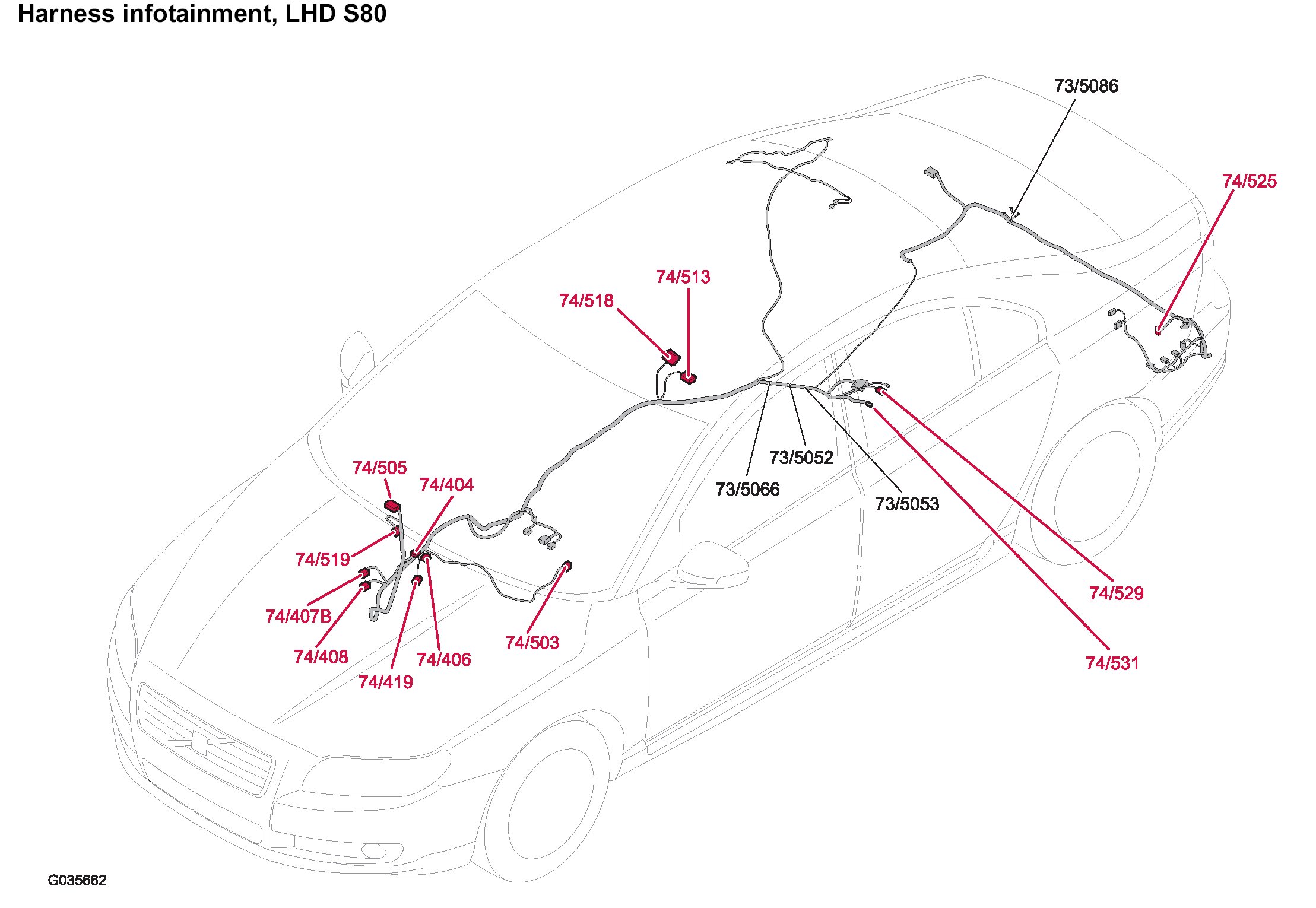 Harness infotainment, LHD S80

73/5086
74/525
74/513
74/518
73/5052
73/5066
73/5053
74/505
74/404
74/519
74/407B
74/408
74/419
74/406
74/503
74/529
74/531

G035662