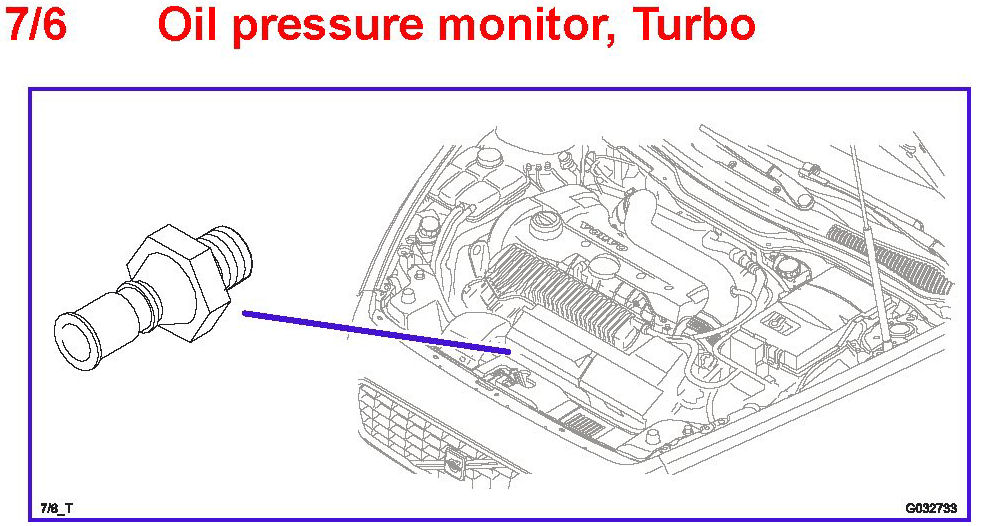 7/6 Oil pressure monitor, Turbo

VOLVO

7/6_T

G032733