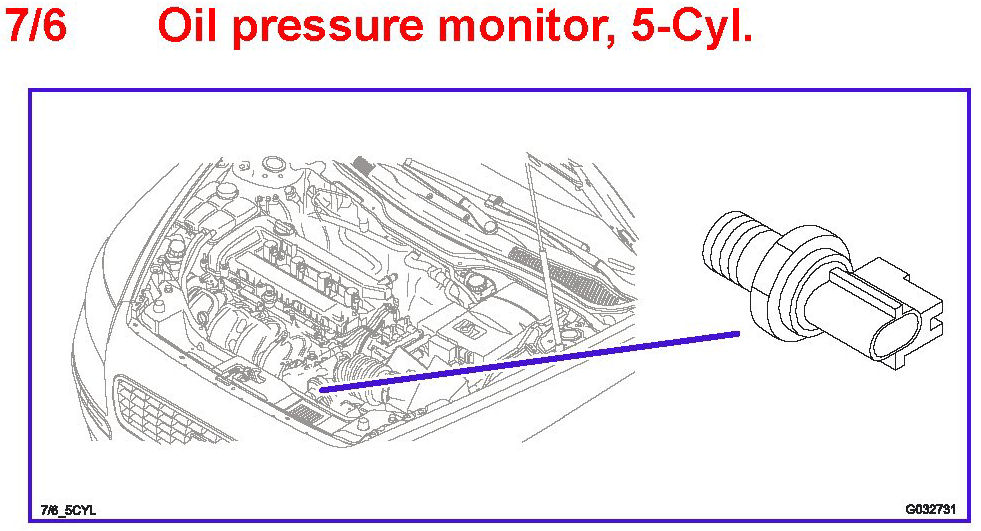 7/6 Oil pressure monitor, 5-Cyl.

7/6_5CYL

G032731