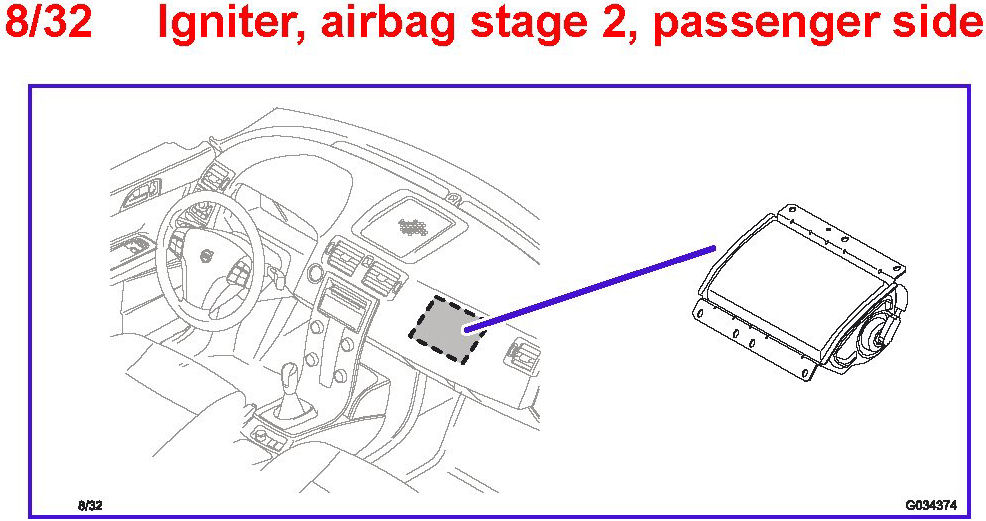 8/32 Igniter, airbag stage 2, passenger side

8/32

G034374