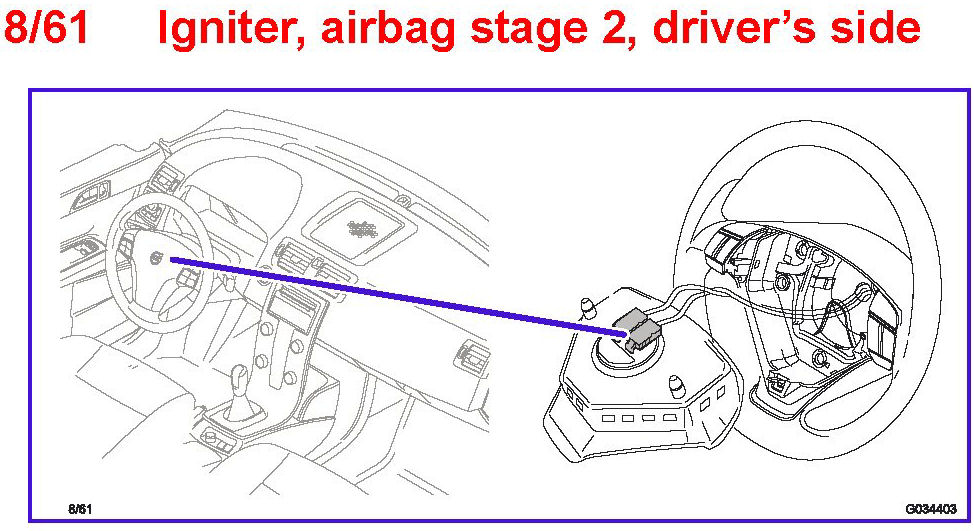 8/61 Igniter, airbag stage 2, driver's side

8/61

G034403