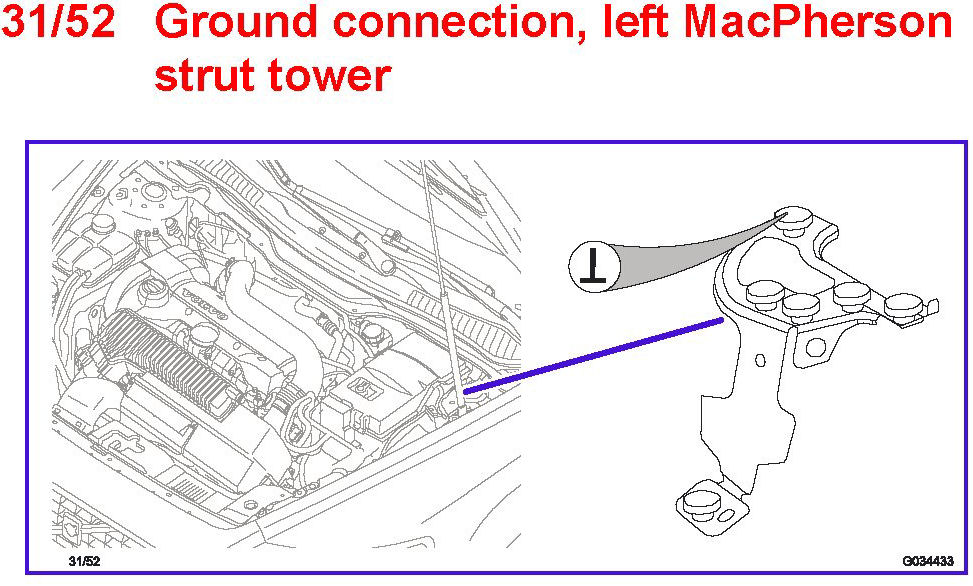 31/52 Ground connection, left MacPherson strut tower

VOLVO

31/52

G034433