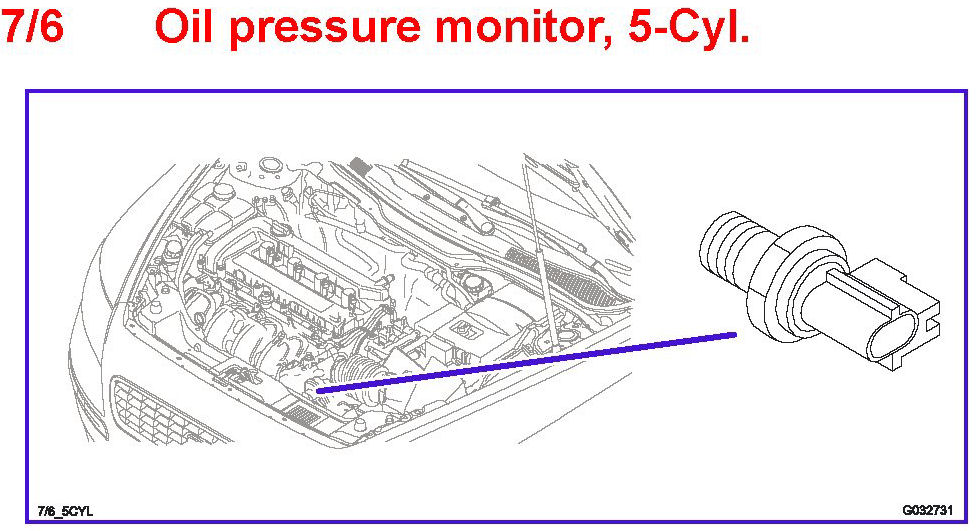 7/6 Oil pressure monitor, 5-Cyl.

7/6_5CYL

G032731