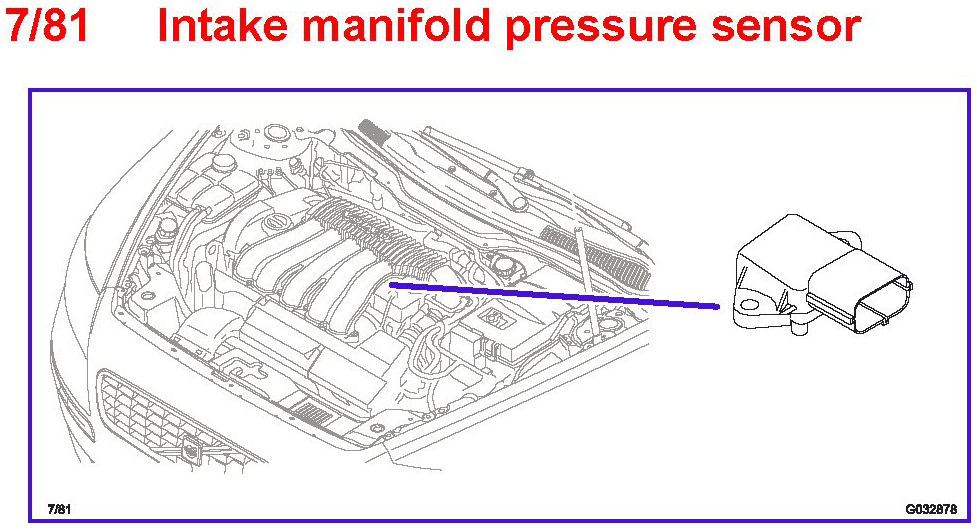 7/81 Intake manifold pressure sensor

7/81

G032878