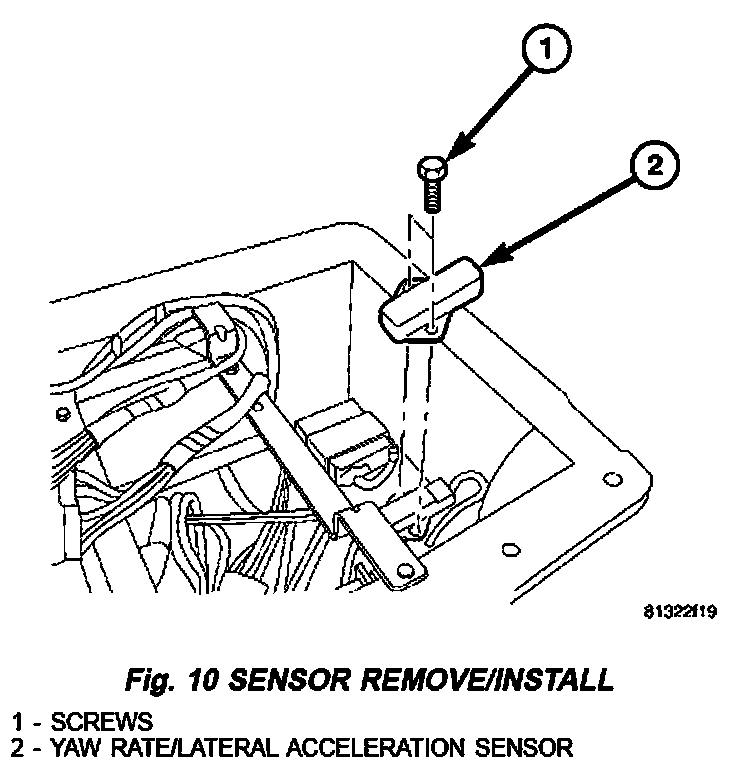 1

2

81322f19

Fig. 10 SENSOR REMOVE/INSTALL

1 - SCREWS
2 - YAW RATE/LATERAL ACCELERATION SENSOR