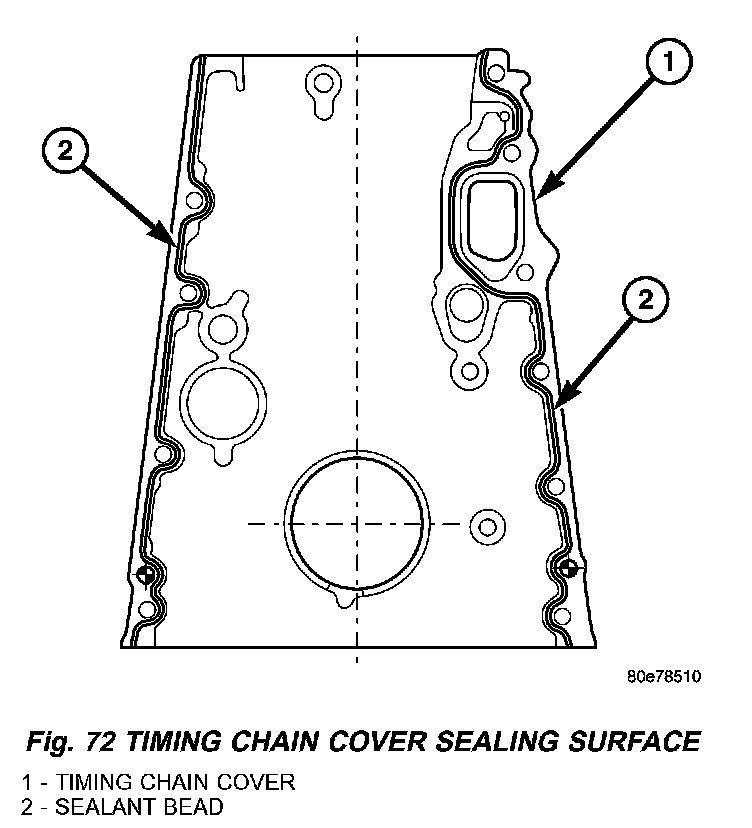 1

2

2

80e78510

Fig. 72 TIMING CHAIN COVER SEALING SURFACE

1 - TIMING CHAIN COVER
2 - SEALANT BEAD