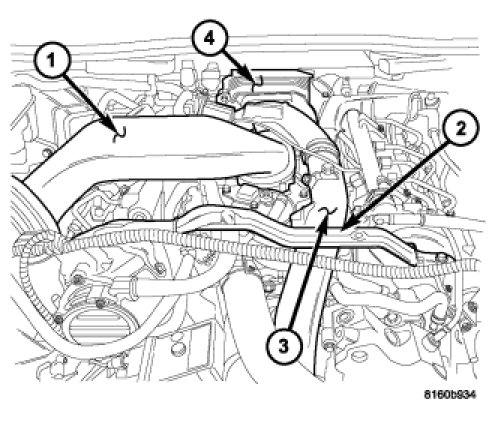 1
4
2
3
8160b934