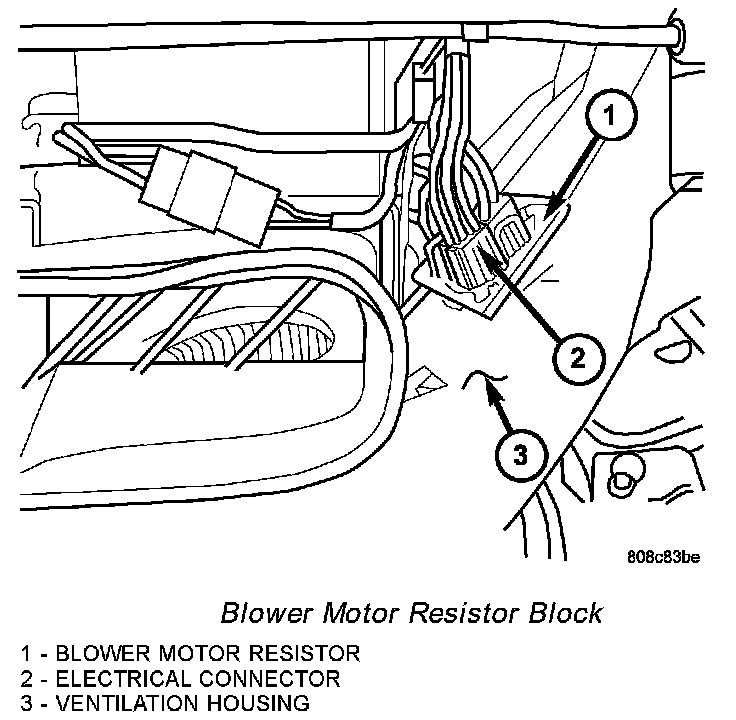 1

2

3

808c83be

Blower Motor Resistor Block

1 - BLOWER MOTOR RESISTOR
2 - ELECTRICAL CONNECTOR
3 - VENTILATION HOUSING