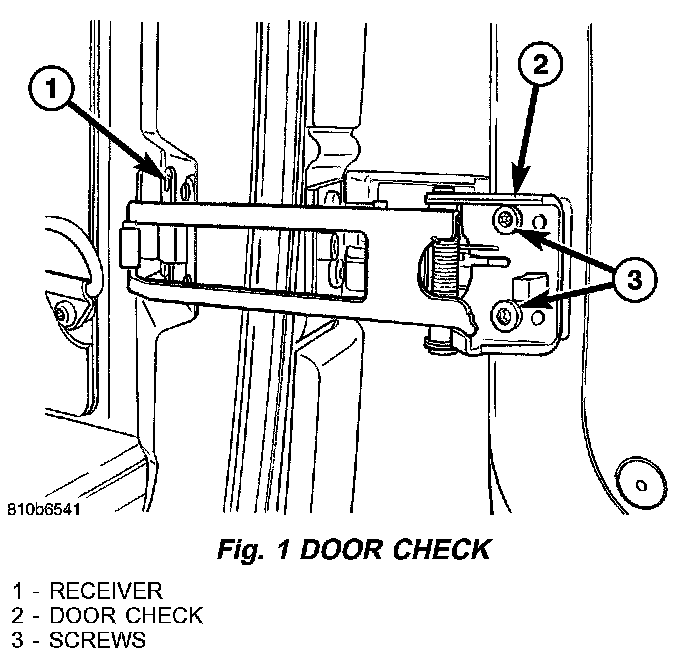 1
2
3
810b6541

Fig. 1 DOOR CHECK

1 - RECEIVER
2 - DOOR CHECK
3 - SCREWS