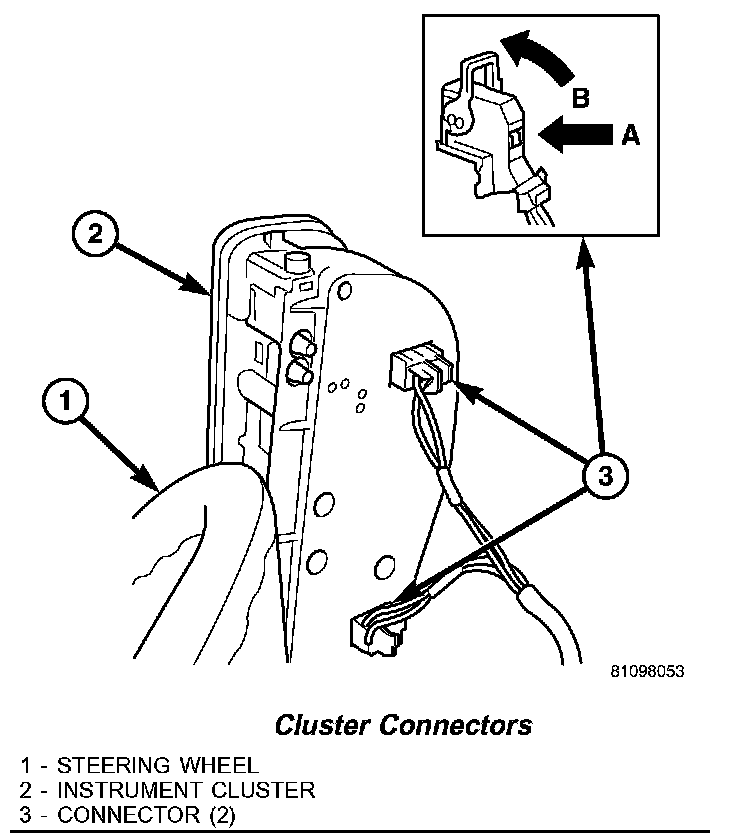 B
A
2
1
3
81098053

Cluster Connectors

1 - STEERING WHEEL
2 - INSTRUMENT CLUSTER
3 - CONNECTOR (2)