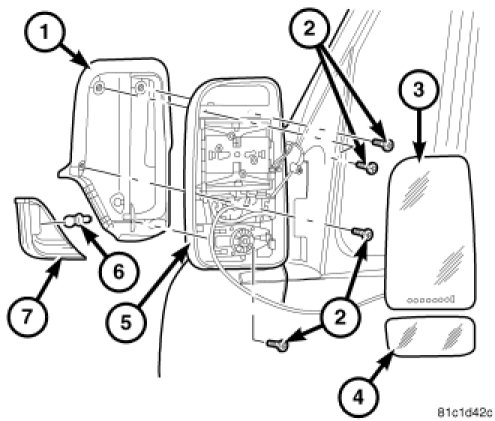 1
2
3
6
7
5
2
4
81c1d42c