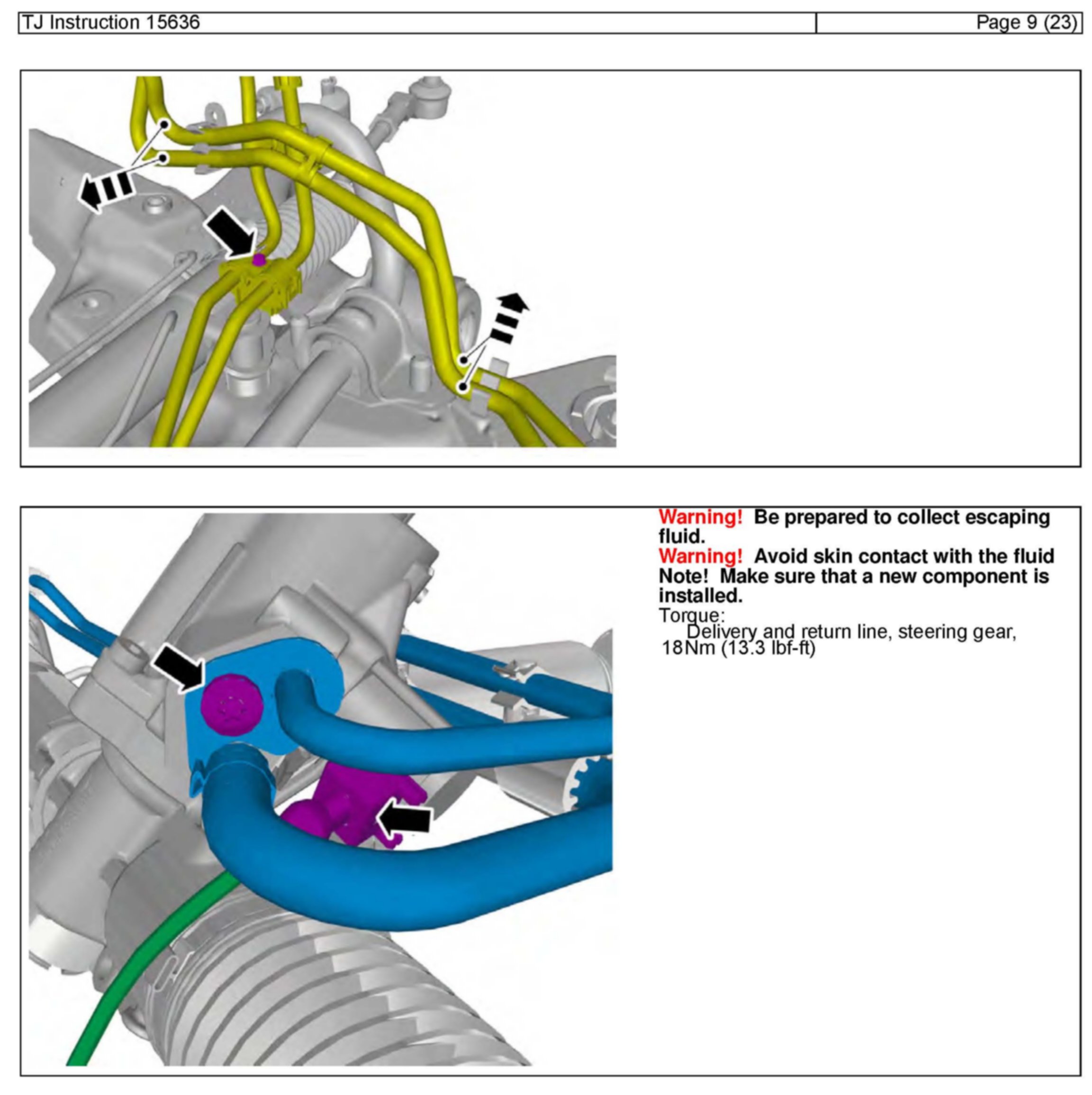 TJ Instruction 15636

Page 9 (23)

Warning! Be prepared to collect escaping fluid.
Warning! Avoid skin contact with the fluid
Note! Make sure that a new component is installed.
Torque:
Delivery and return line, steering gear, 18Nm (13.3 lbf-ft)