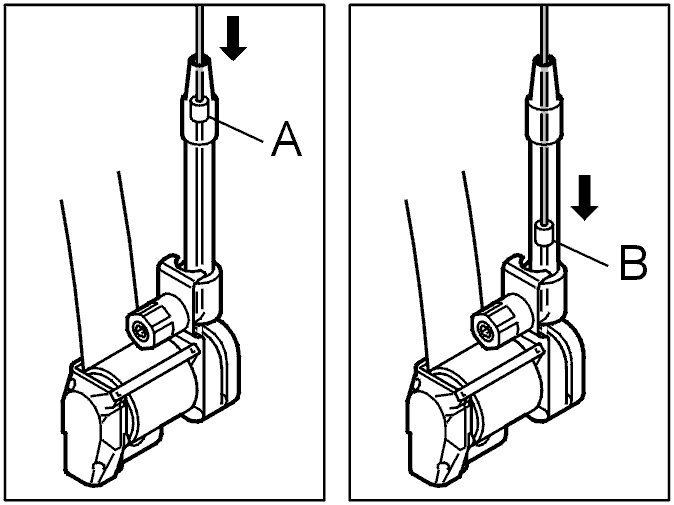 A

B