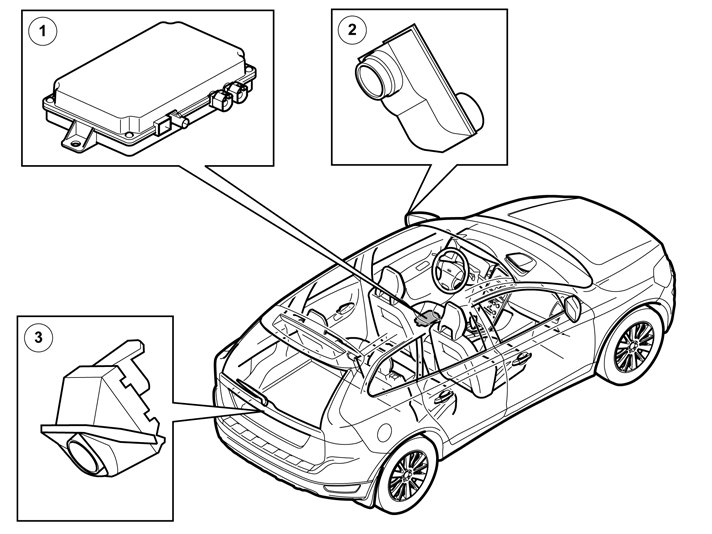 1
2
3