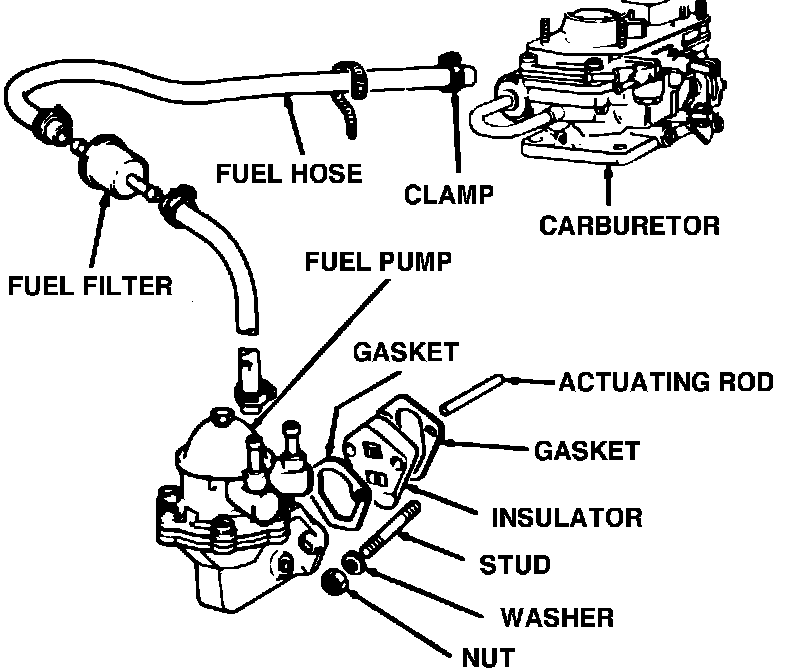 FUEL HOSE
CLAMP
CARBURETOR
FUEL FILTER
FUEL PUMP
GASKET
ACTUATING ROD
GASKET
INSULATOR
STUD
WASHER
NUT