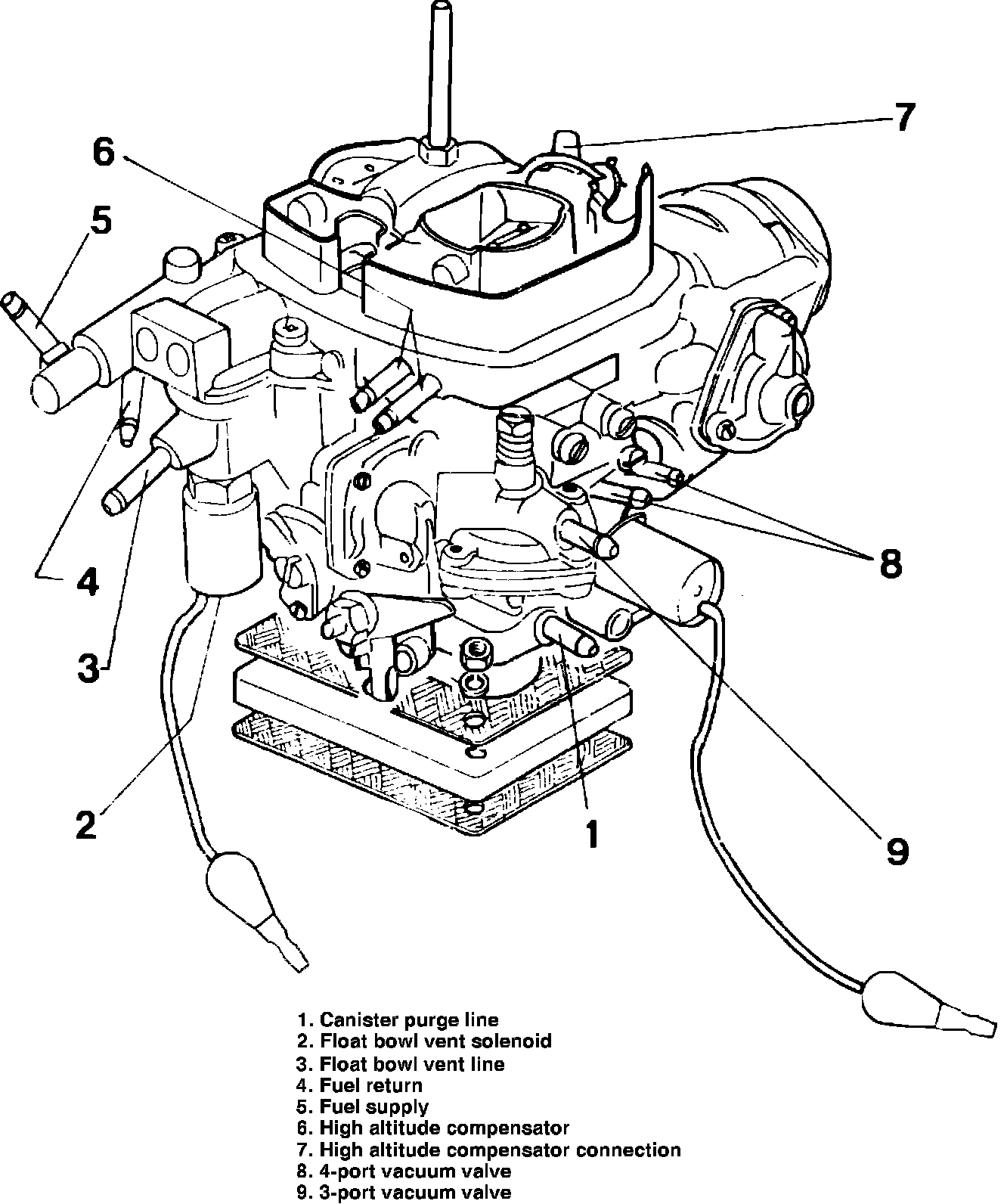 7

6

5

8

4

3

2

1

9

1. Canister purge line
2. Float bowl vent solenoid
3. Float bowl vent line
4. Fuel return
5. Fuel supply
6. High altitude compensator
7. High altitude compensator connection
8. 4-port vacuum valve
9. 3-port vacuum valve