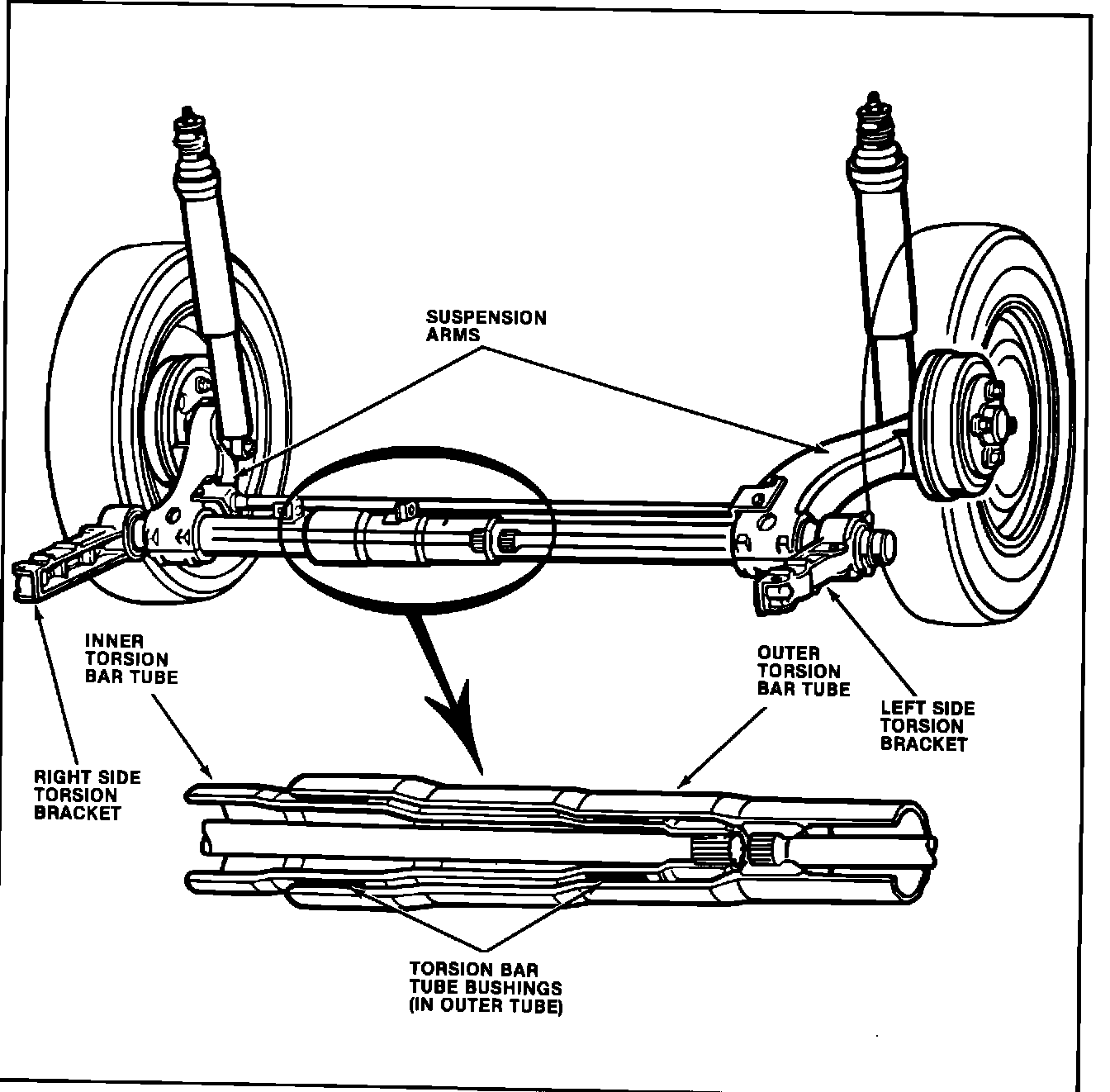 SUSPENSION ARMS

INNER TORSION BAR TUBE

OUTER TORSION BAR TUBE

LEFT SIDE TORSION BRACKET

RIGHT SIDE TORSION BRACKET

TORSION BAR TUBE BUSHINGS (IN OUTER TUBE)