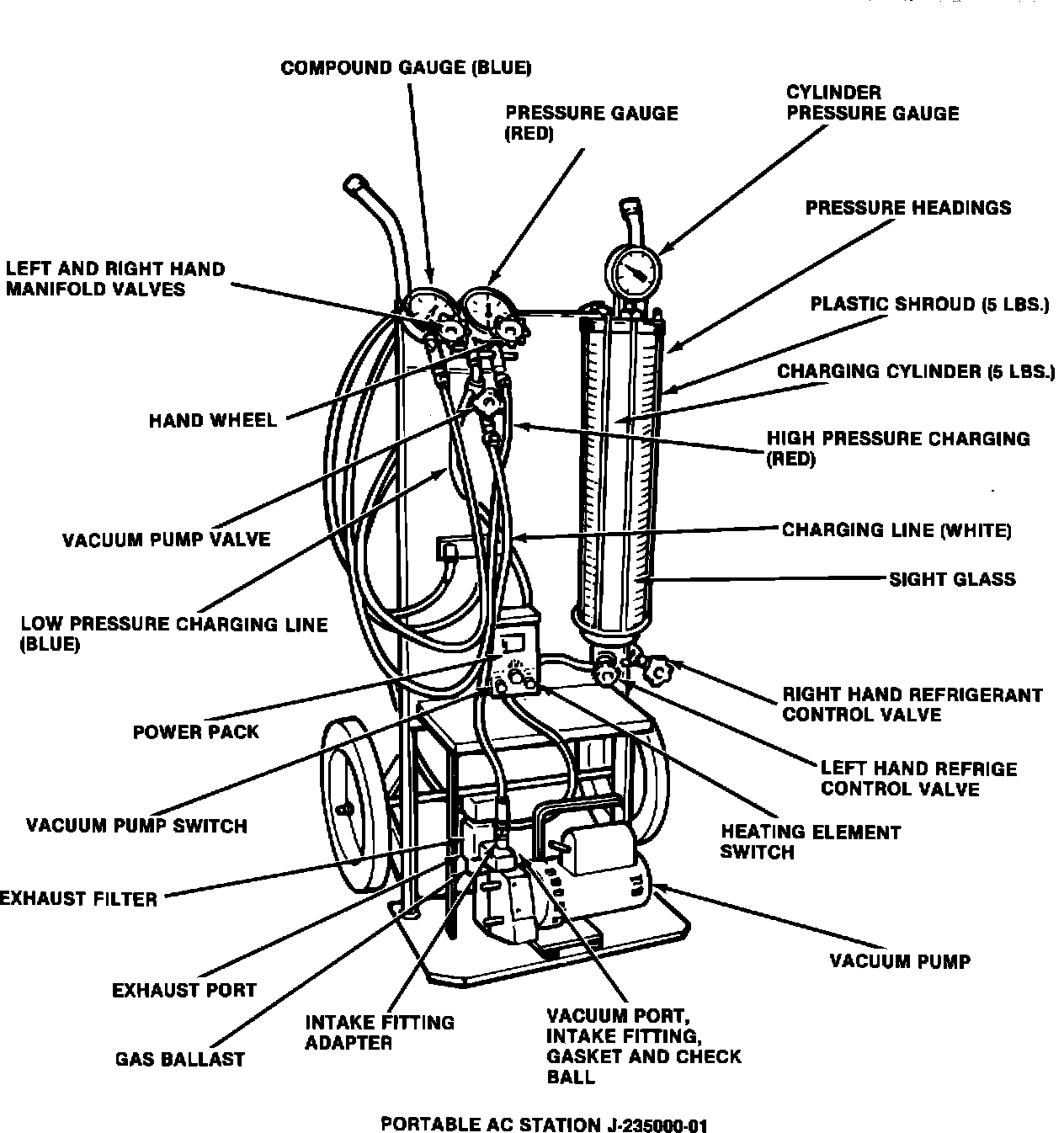 COMPOUND GAUGE (BLUE)

PRESSURE GAUGE (RED)

CYLINDER PRESSURE GAUGE

PRESSURE HEADINGS

LEFT AND RIGHT HAND MANIFOLD VALVES

PLASTIC SHROUD (5 LBS.)

CHARGING CYLINDER (5 LBS.)

HAND WHEEL

HIGH PRESSURE CHARGING (RED)

VACUUM PUMP VALVE

CHARGING LINE (WHITE)

SIGHT GLASS

LOW PRESSURE CHARGING LINE (BLUE)

RIGHT HAND REFRIGERANT CONTROL VALVE

POWER PACK

LEFT HAND REFRIGE CONTROL VALVE

VACUUM PUMP SWITCH

HEATING ELEMENT SWITCH

EXHAUST FILTER

VACUUM PUMP

EXHAUST PORT

INTAKE FITTING ADAPTER

VACUUM PORT, INTAKE FITTING, GASKET AND CHECK BALL

GAS BALLAST

PORTABLE AC STATION J-235000-01